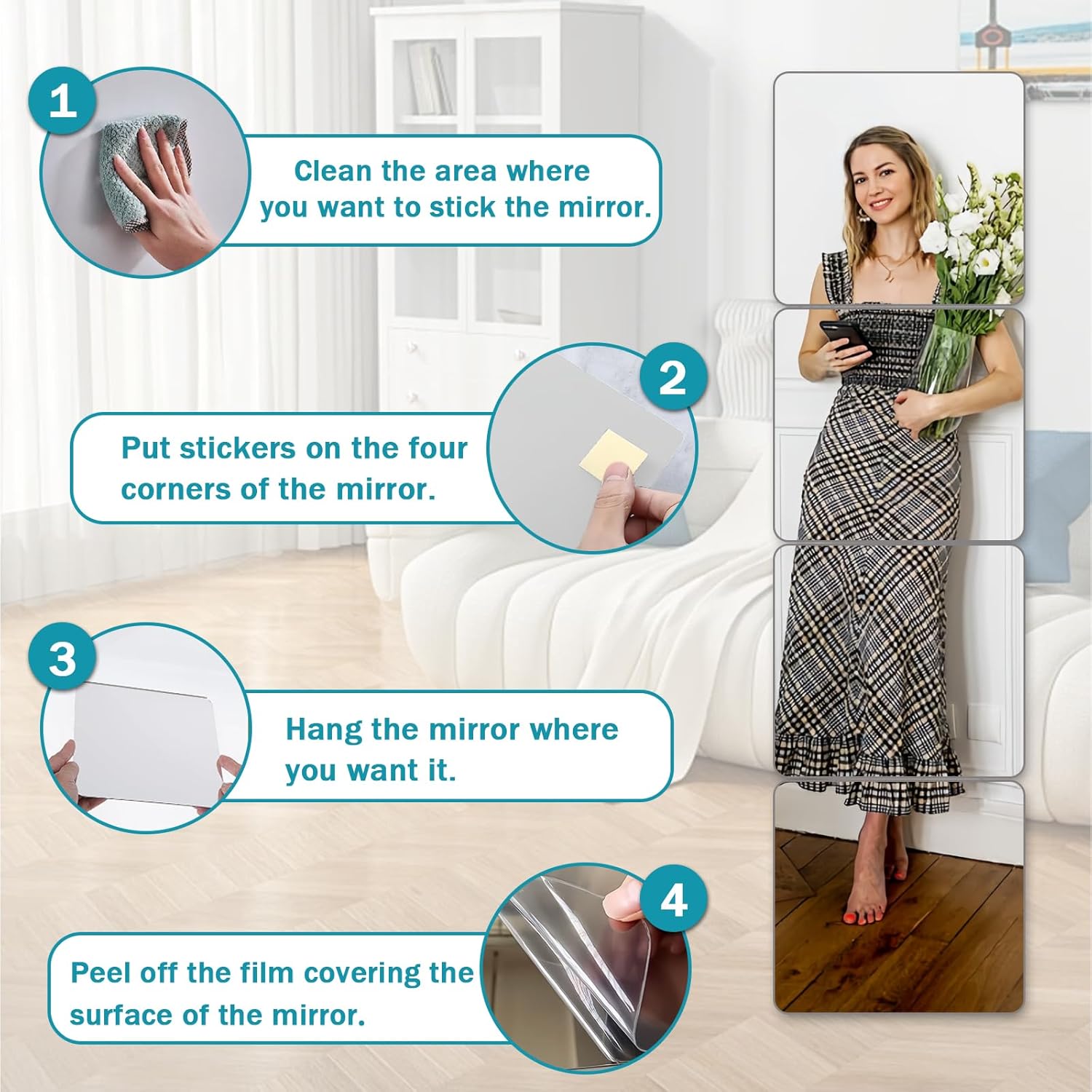 1

Clean the area where you want to stick the mirror.

2

Put stickers on the four corners of the mirror.

3

Hang the mirror where you want it.

4

Peel off the film covering the surface of the mirror.