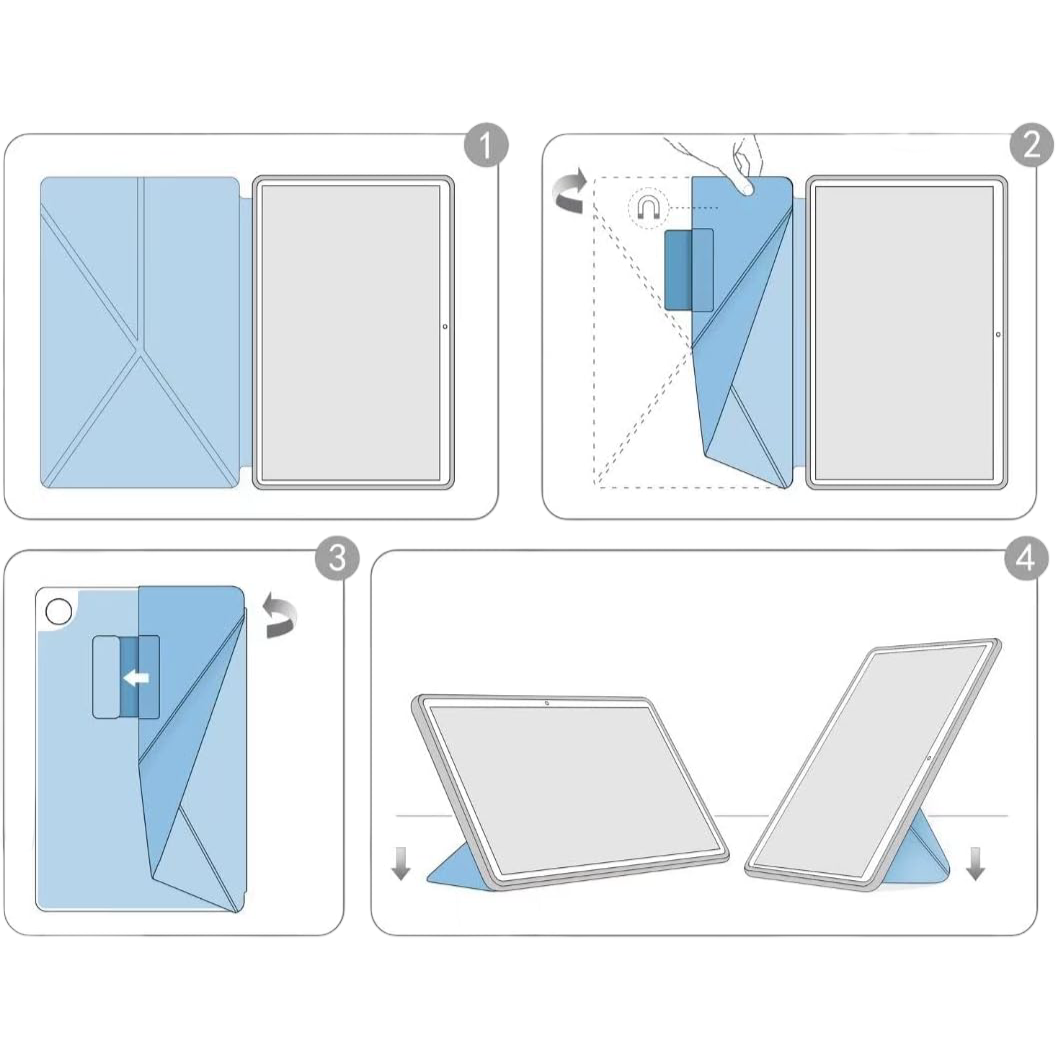 1

2

3

4