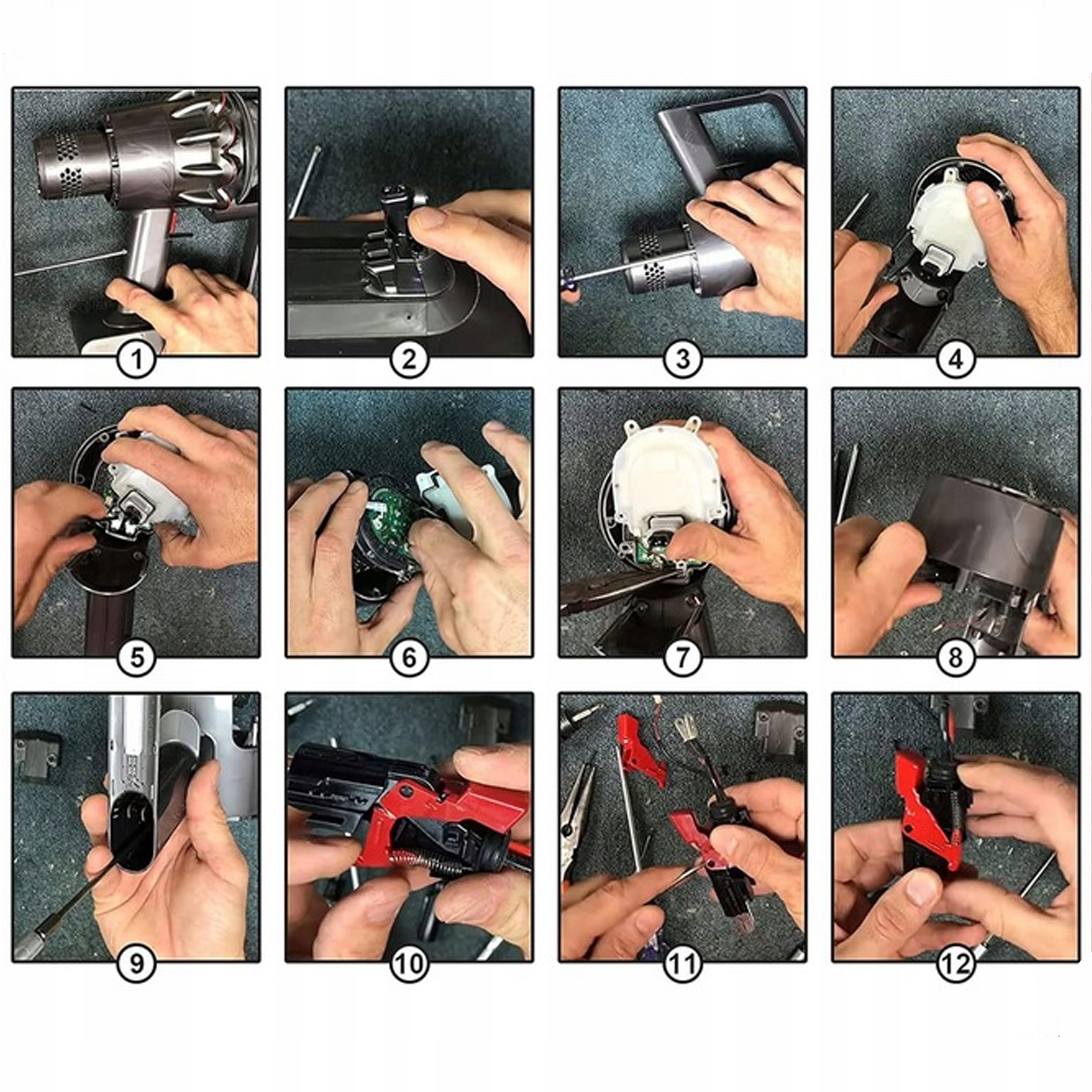 1

2

3

4

5

6

7

8

9

10

11

12