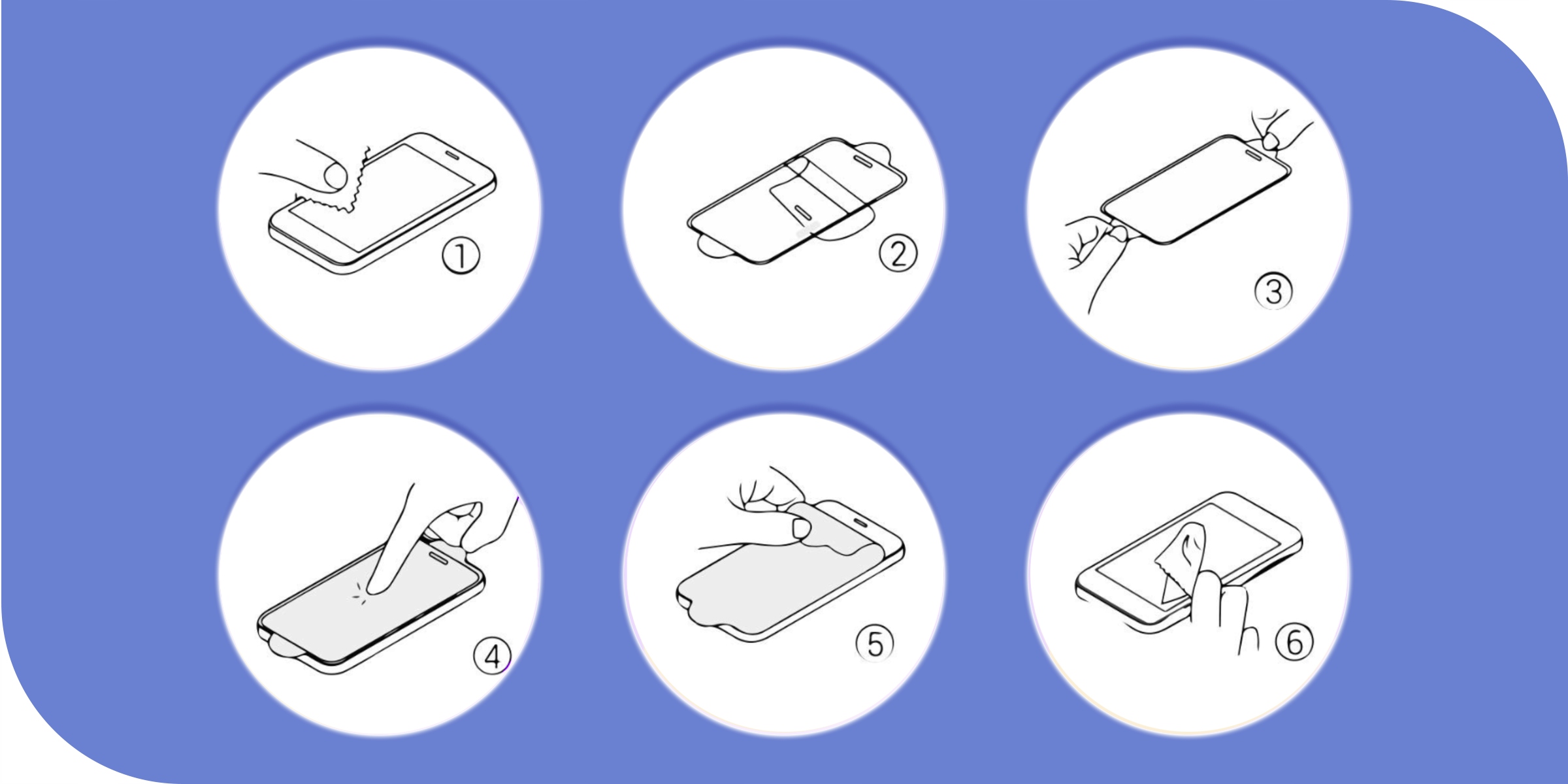 ①
②
③
④
⑤
⑥