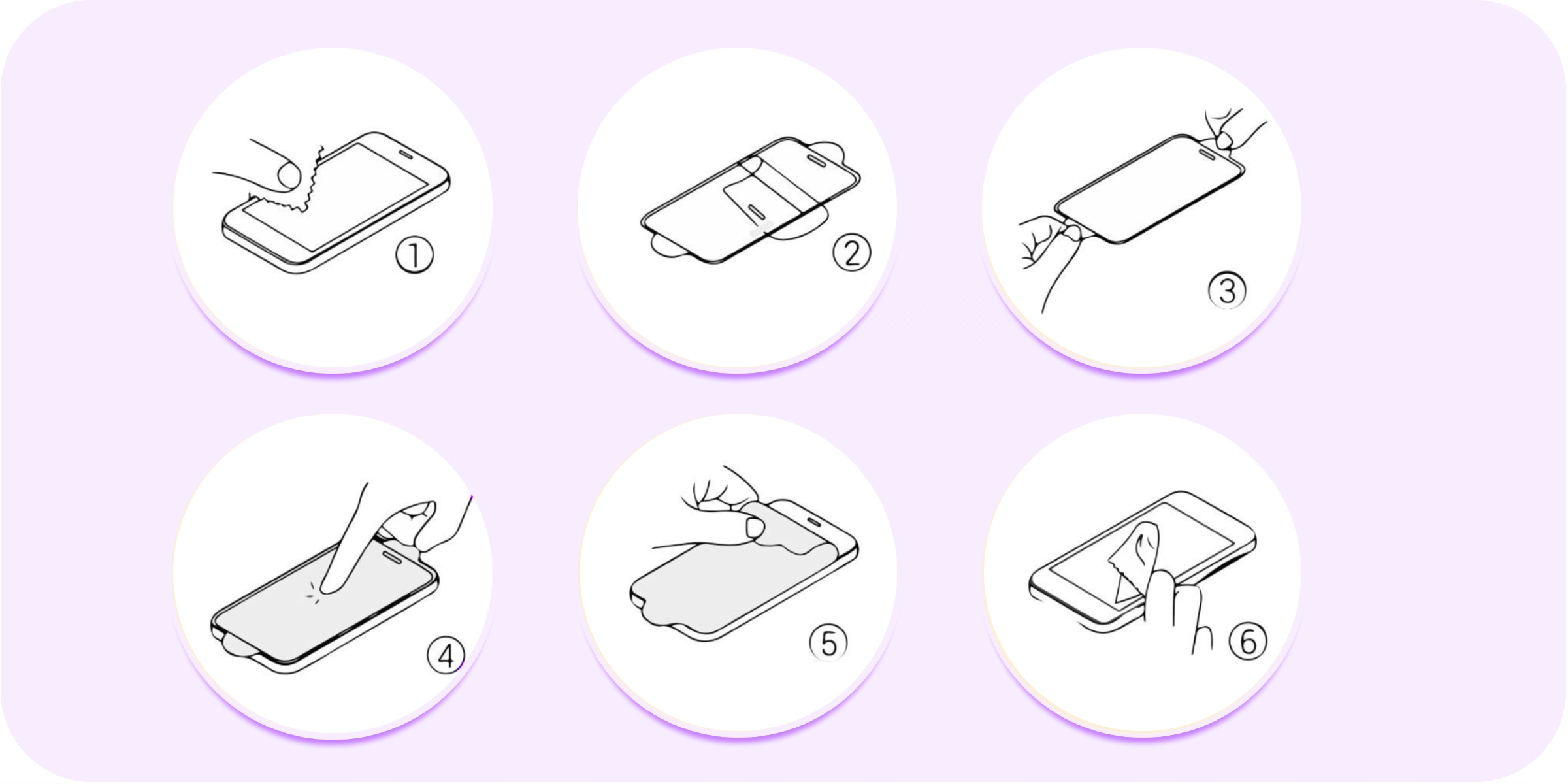 ①
②
③
④
⑤
⑥