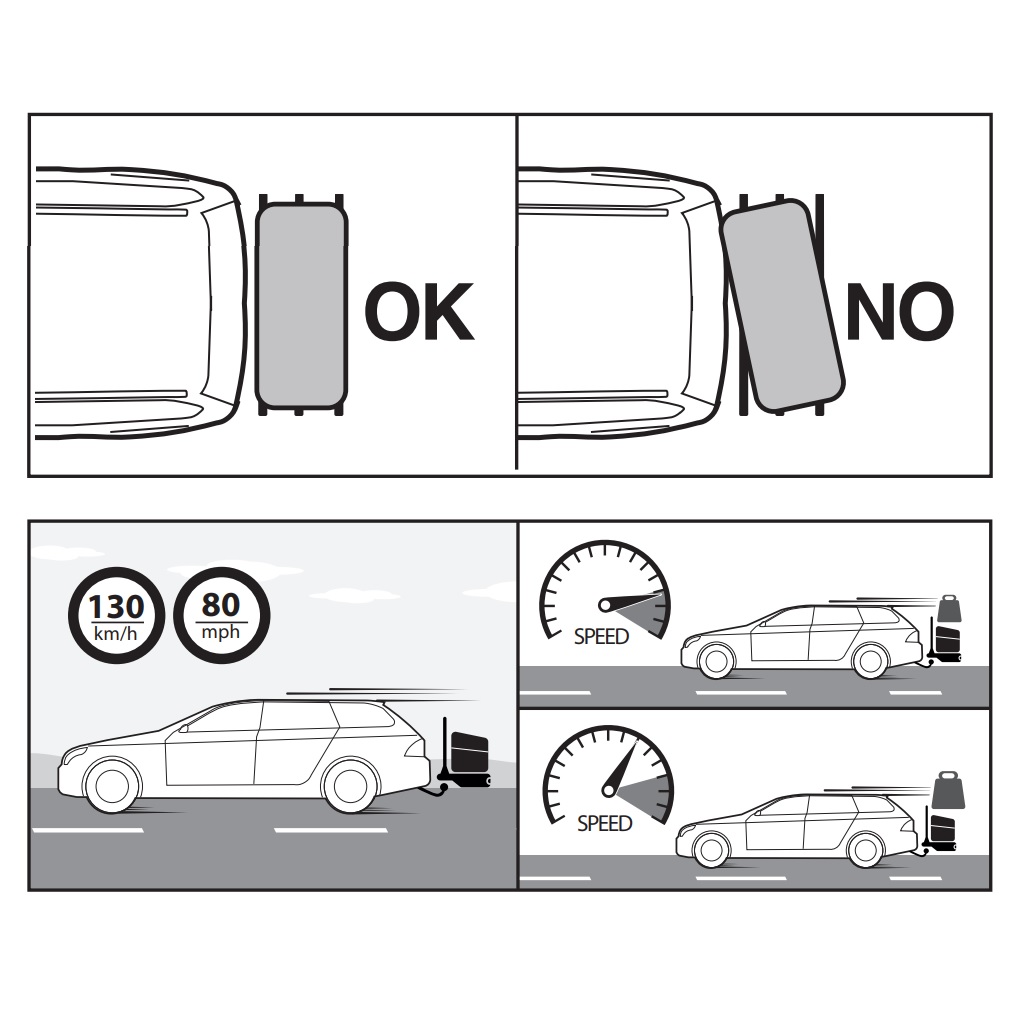 OK

NO

130
km/h

80
mph

SPEED

SPEED