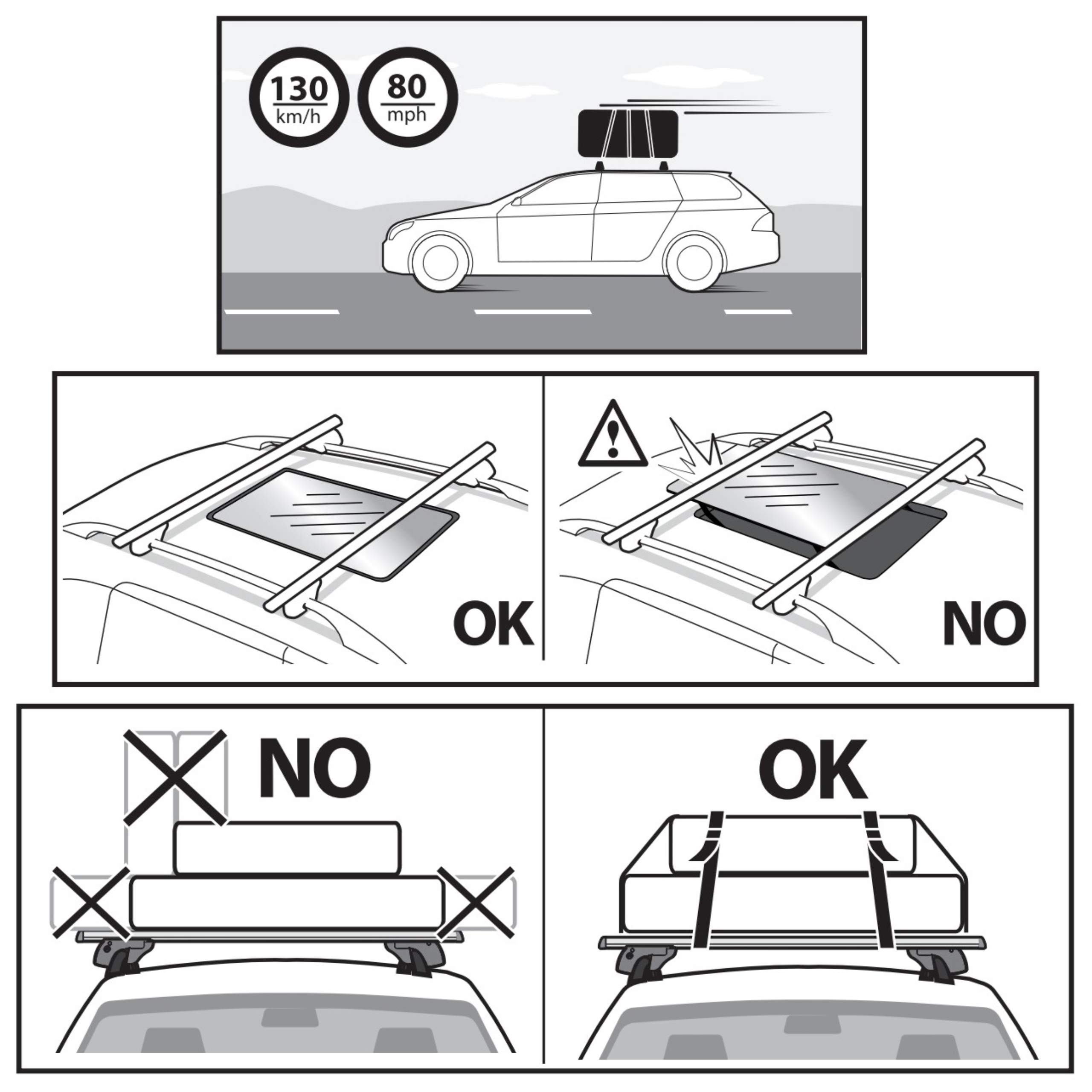 130
km/h

80
mph

OK

NO

NO

OK