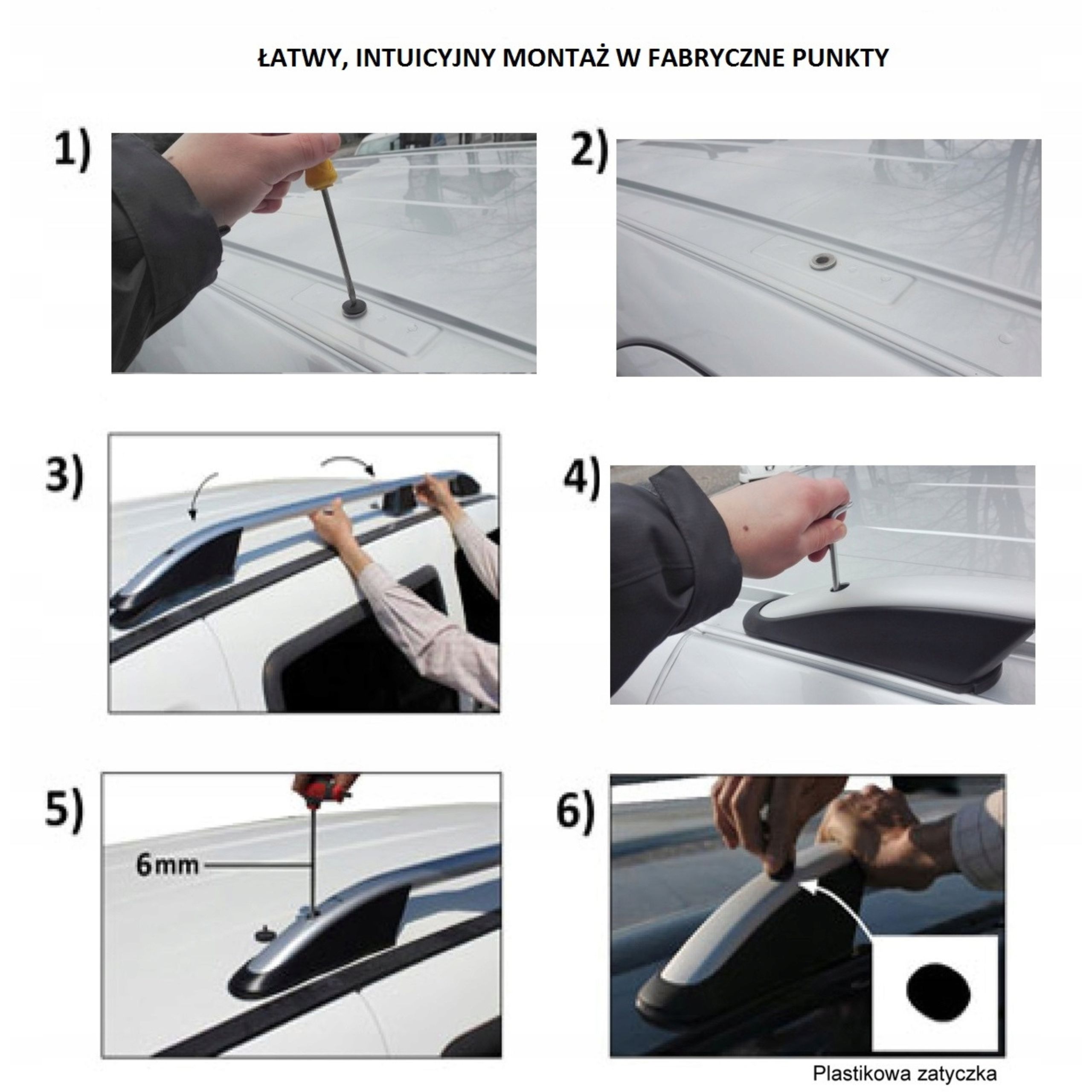 ŁATWY, INTUICYJNY MONTAŻ W FABRYCZNE PUNKTY

1)

2)

3)

4)

5)

6mm

6)

Plastikowa zatyczka