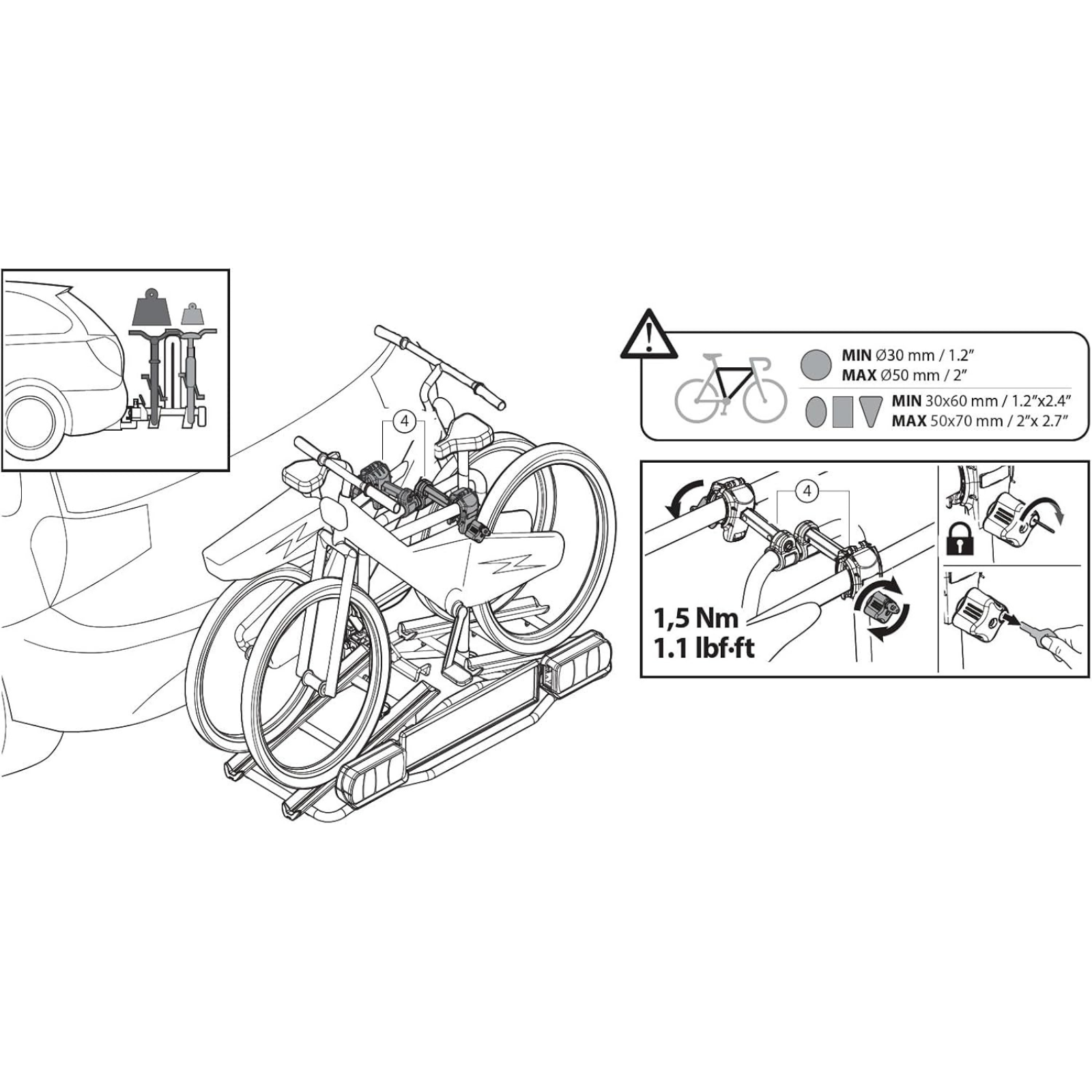 4

MIN Ø30 mm / 1.2″
MAX Ø50 mm / 2″

MIN 30x60 mm / 1.2″x2.4″
MAX 50x70 mm / 2″x 2.7″

4

1,5 Nm
1.1 lbf·ft