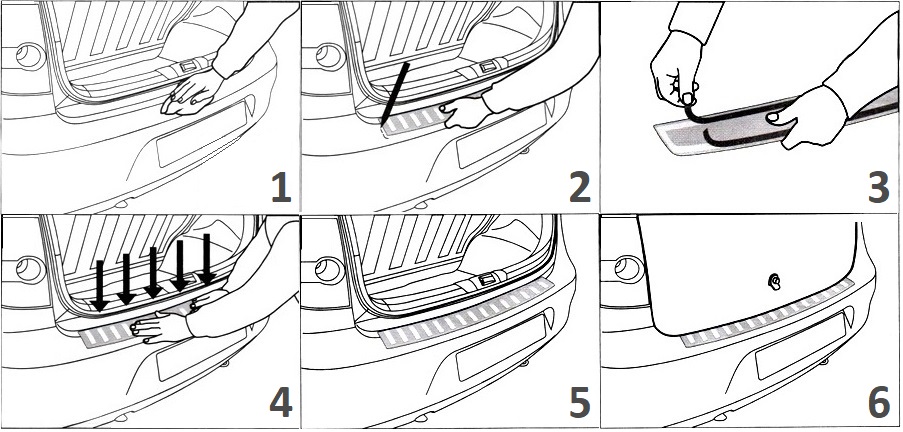 1

2

3

4

5

6