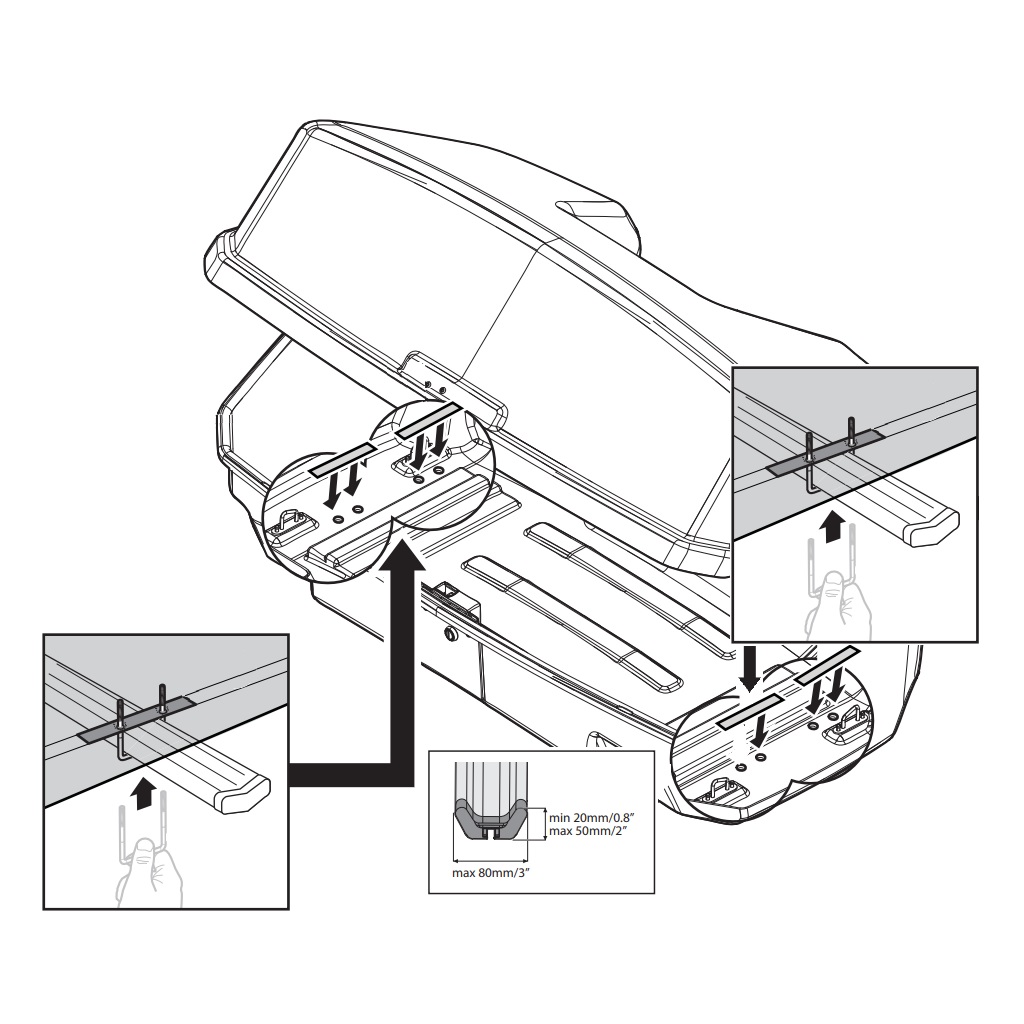 min 20mm/0.8"
max 50mm/2"
max 80mm/3"