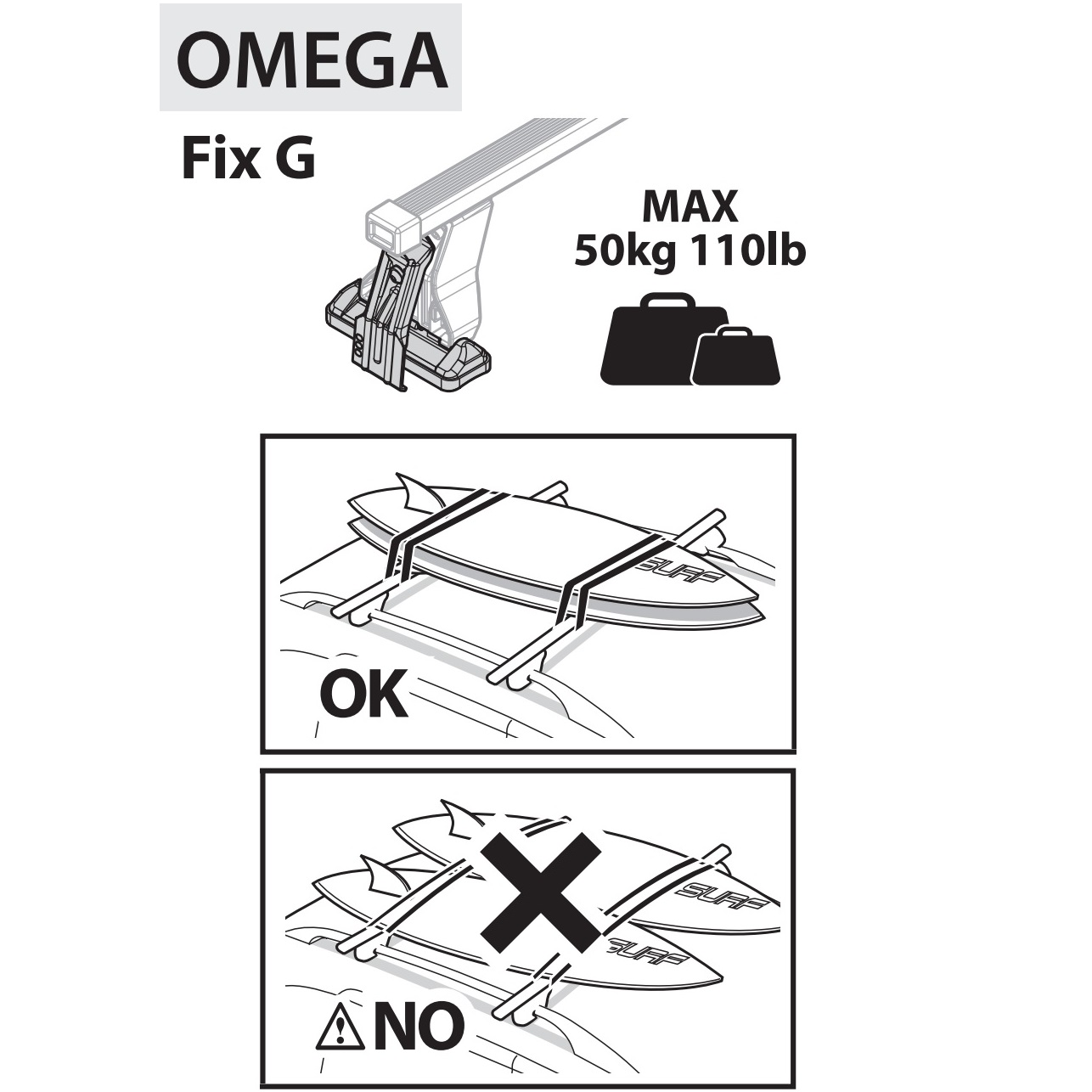 OMEGA

Fix G

MAX
50kg 110lb

SURF

OK

SURF

SURF

NO