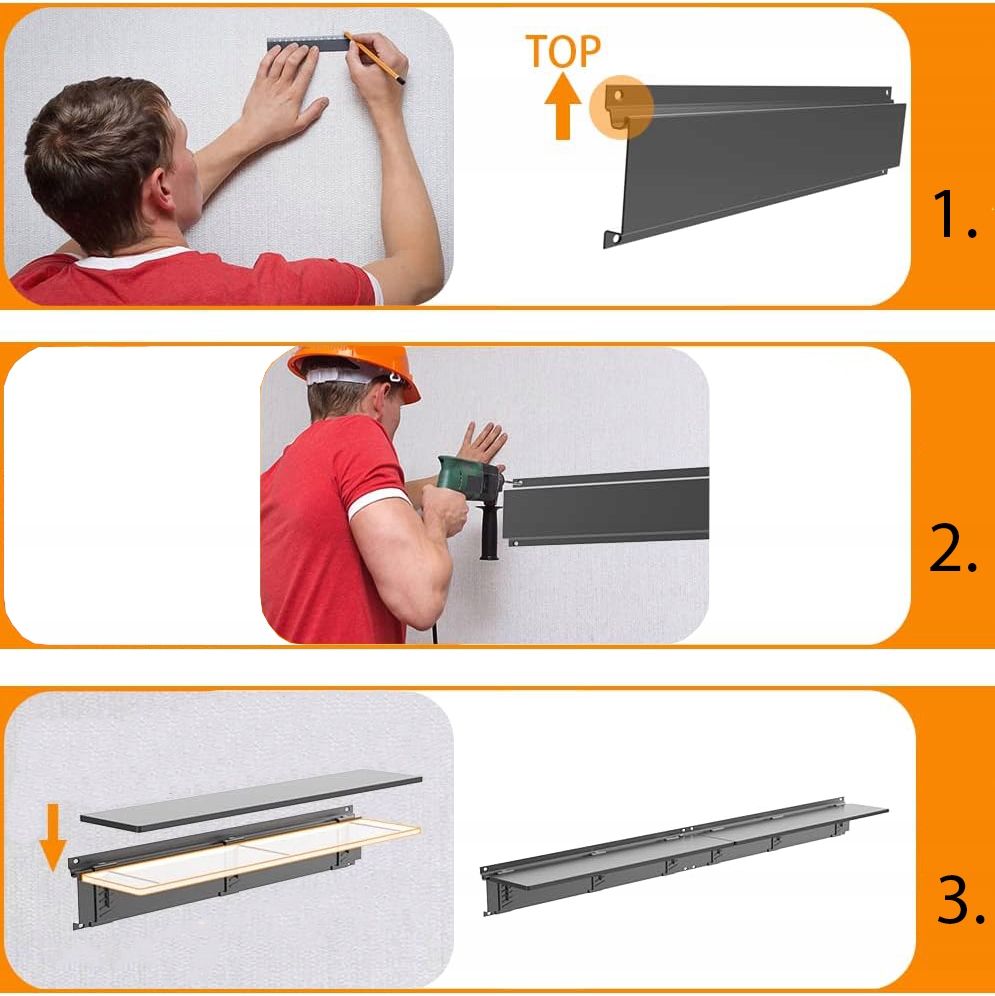 TOP

1.

2.

3.