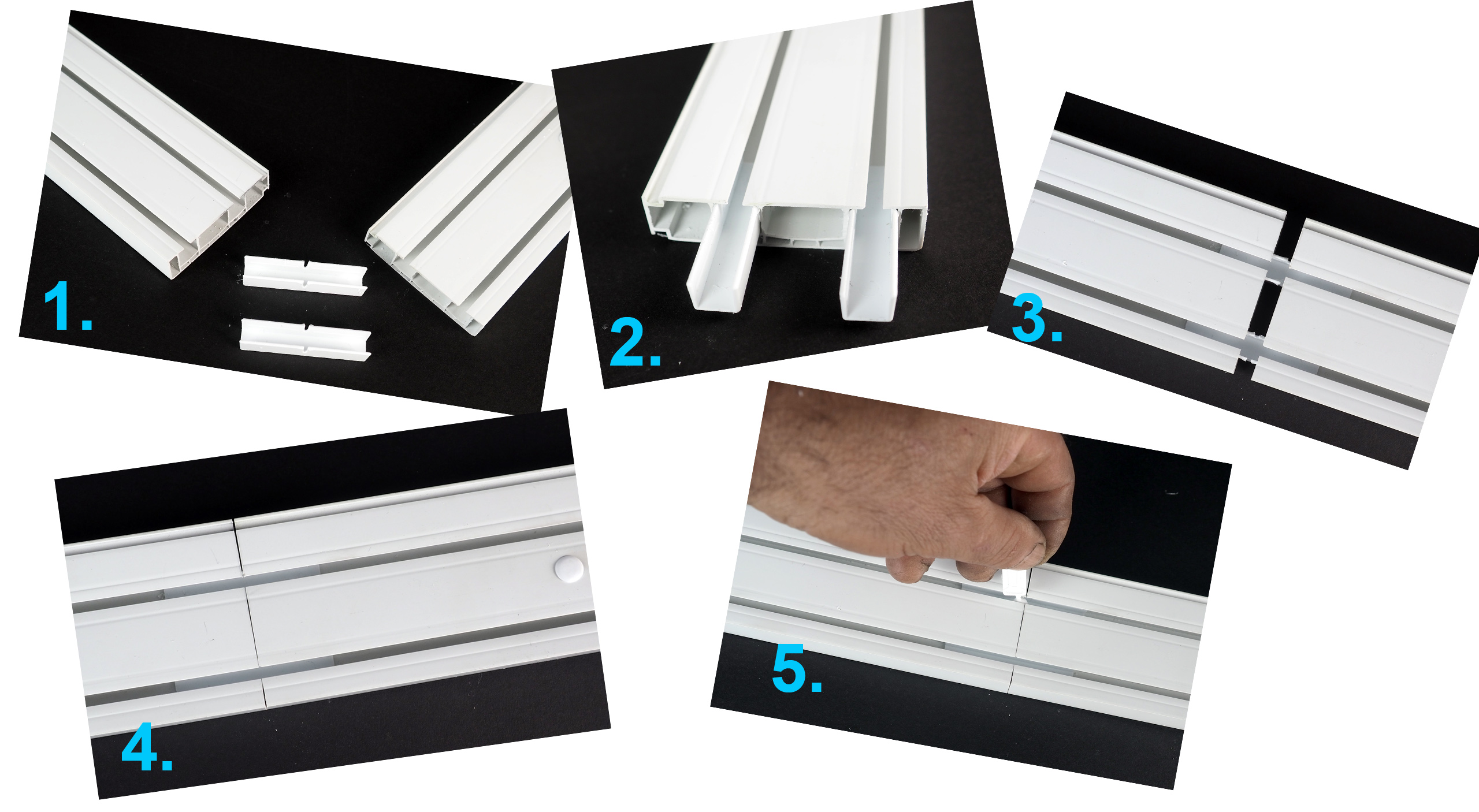 1.

2.

3.

4.

5.